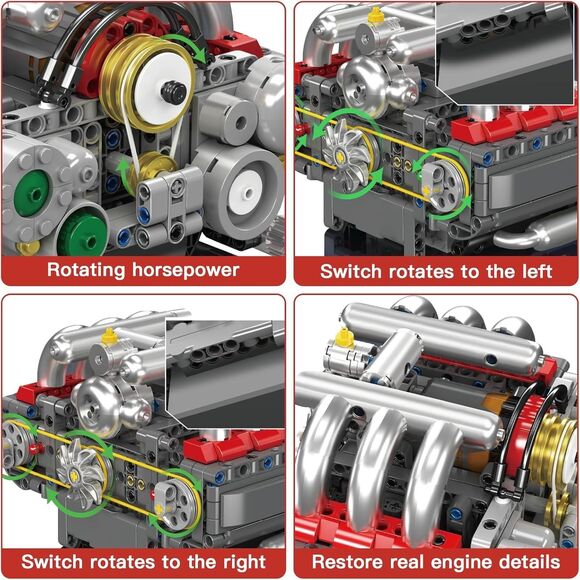 Rotating horsepower

Switch rotates to the left

Switch rotates to the right

Restore real engine details